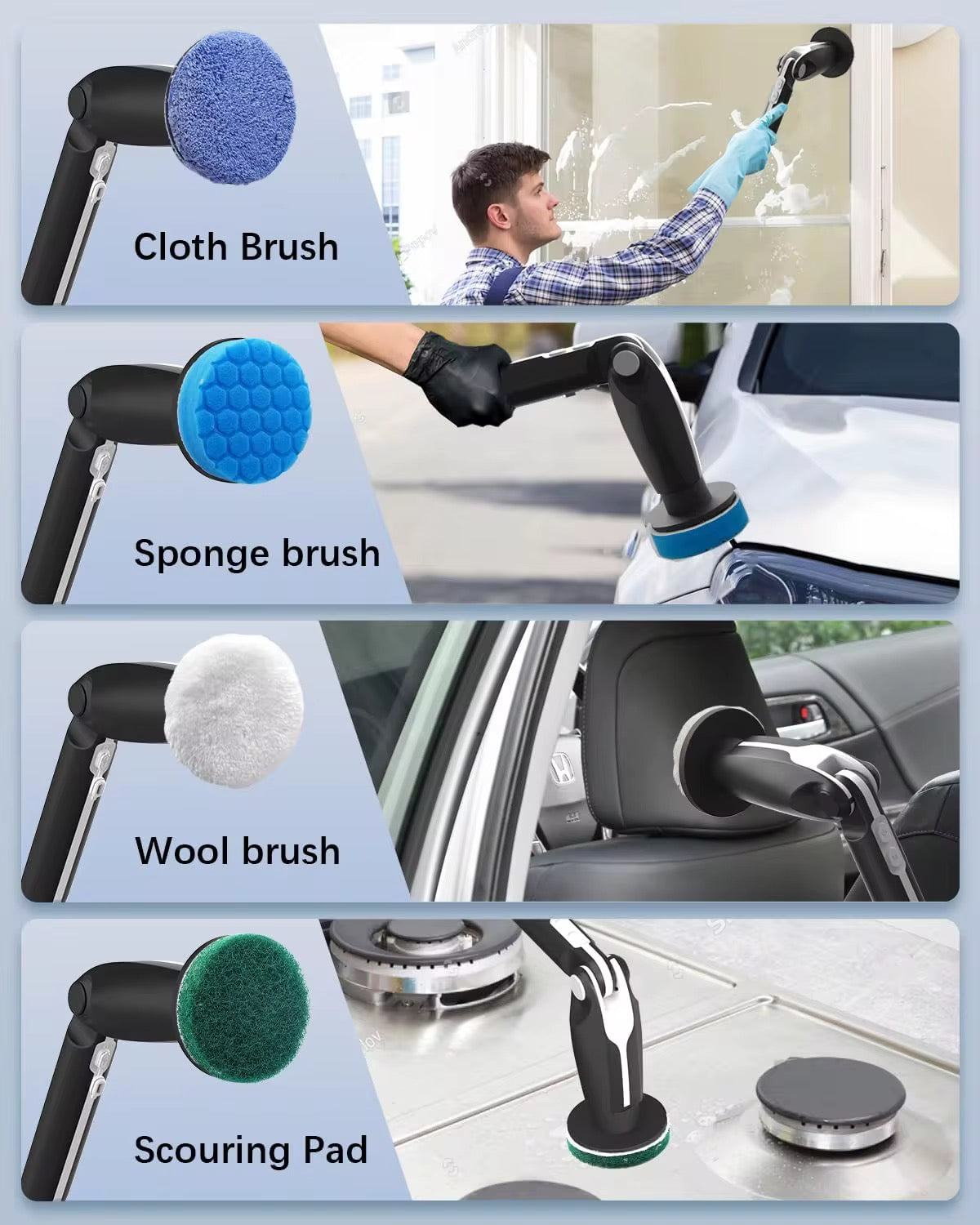 Cloth Brush

Sponge brush

Wool brush

Scouring Pad